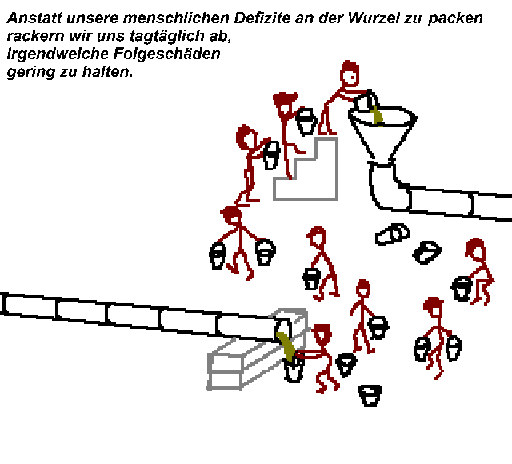 Anstatt unsere menschlichen Defizite an der Wurzel zu packen rackern wir uns tagtäglich ab, irgendwelche Folgeschäden gering zu halten.